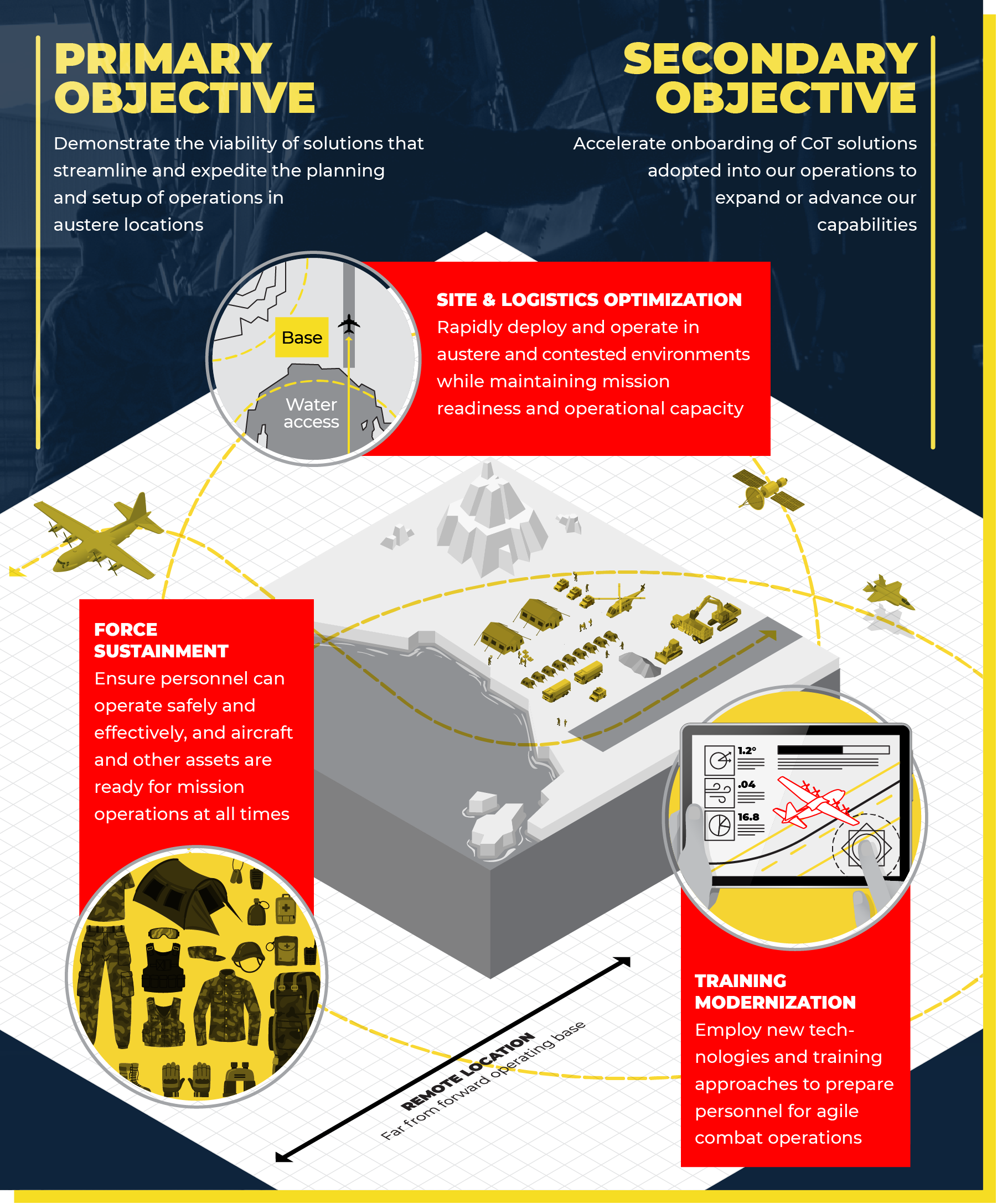 PRIMARY OBJECTIVE

Demonstrate the viability of solutions that streamline and expedite the planning and setup of operations in austere locations

SECONDARY OBJECTIVE

Accelerate onboarding of CoT solutions adopted into our operations to expand or advance our capabilities

Base

Water access

SITE & LOGISTICS OPTIMIZATION

Rapidly deploy and operate in austere and contested environments while maintaining mission readiness and operational capacity

FORCE SUSTAINMENT

Ensure personnel can operate safely and effectively, and aircraft and other assets are ready for mission operations at all times

1.2°

.04

16.8

TRAINING MODERNIZATION

Employ new technologies and training approaches to prepare personnel for agile combat operations

REMOTE LOCATION

Far from forward operating base